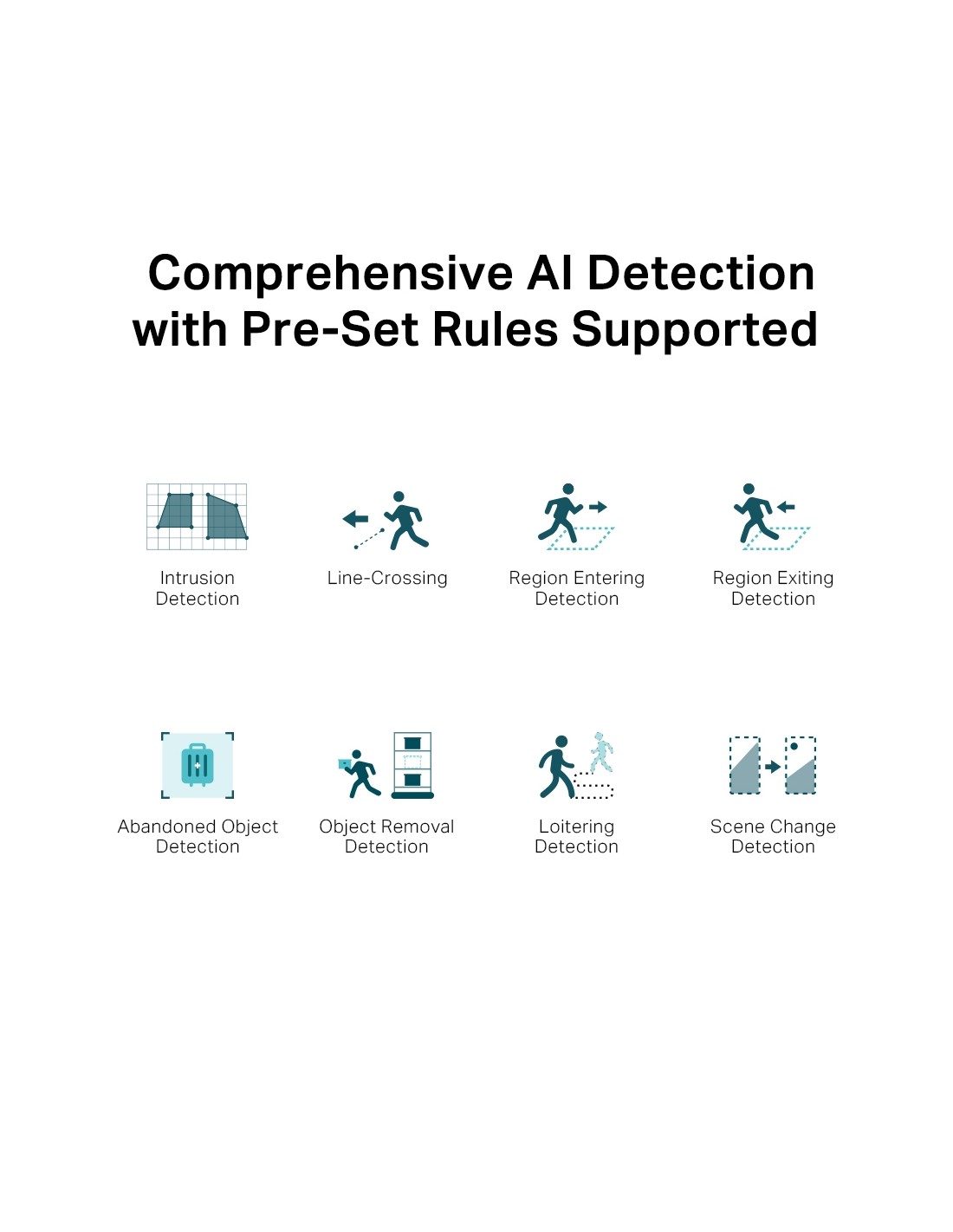 Comprehensive AI Detection with Pre-Set Rules Supported

Intrusion Detection

Line-Crossing

Region Entering Detection

Region Exiting Detection

Abandoned Object Detection

Object Removal Detection

Loitering Detection

Scene Change Detection